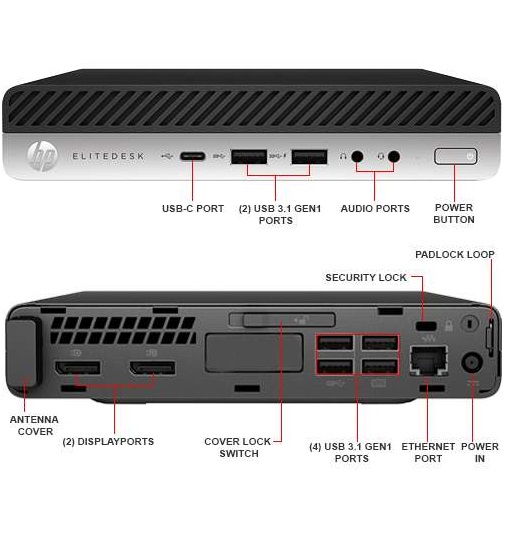 hp
ELITEDESK

USB-C PORT

(2) USB 3.1 GEN1 PORTS

AUDIO PORTS

POWER BUTTON

PADLOCK LOOP

SECURITY LOCK

ANTENNA COVER

(2) DISPLAYPORTS

COVER LOCK SWITCH

(4) USB 3.1 GEN1 PORTS

ETHERNET PORT

POWER IN